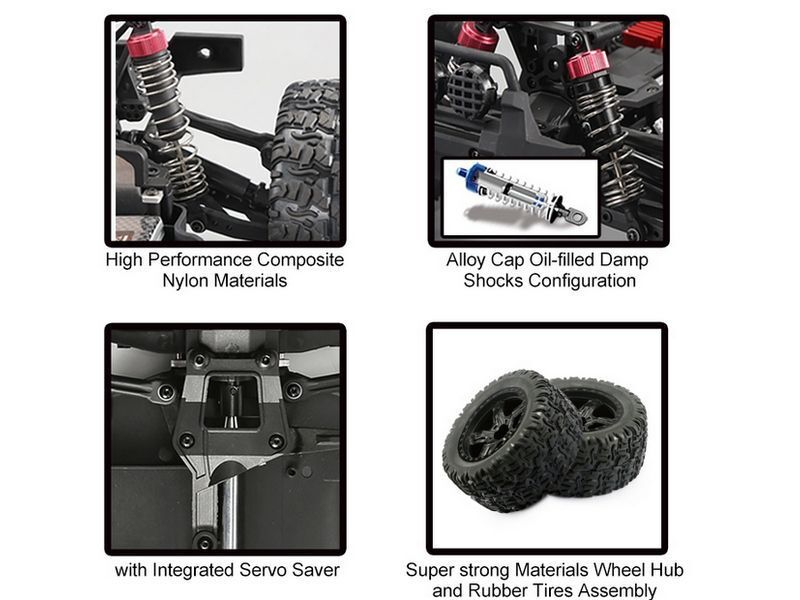 High Performance Composite Nylon Materials

Alloy Cap Oil-filled Damp Shocks Configuration

with Integrated Servo Saver

Super strong Materials Wheel Hub and Rubber Tires Assembly