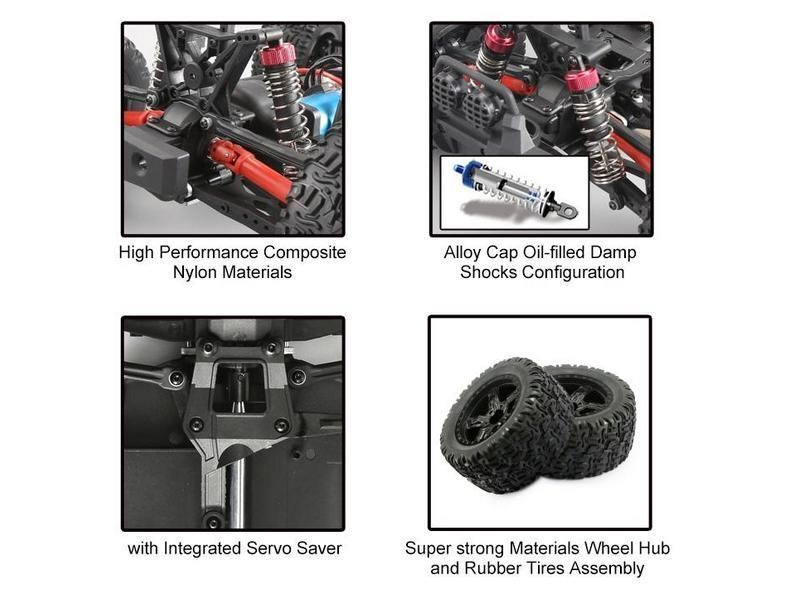 High Performance Composite Nylon Materials

Alloy Cap Oil-filled Damp Shocks Configuration

with Integrated Servo Saver

Super strong Materials Wheel Hub and Rubber Tires Assembly